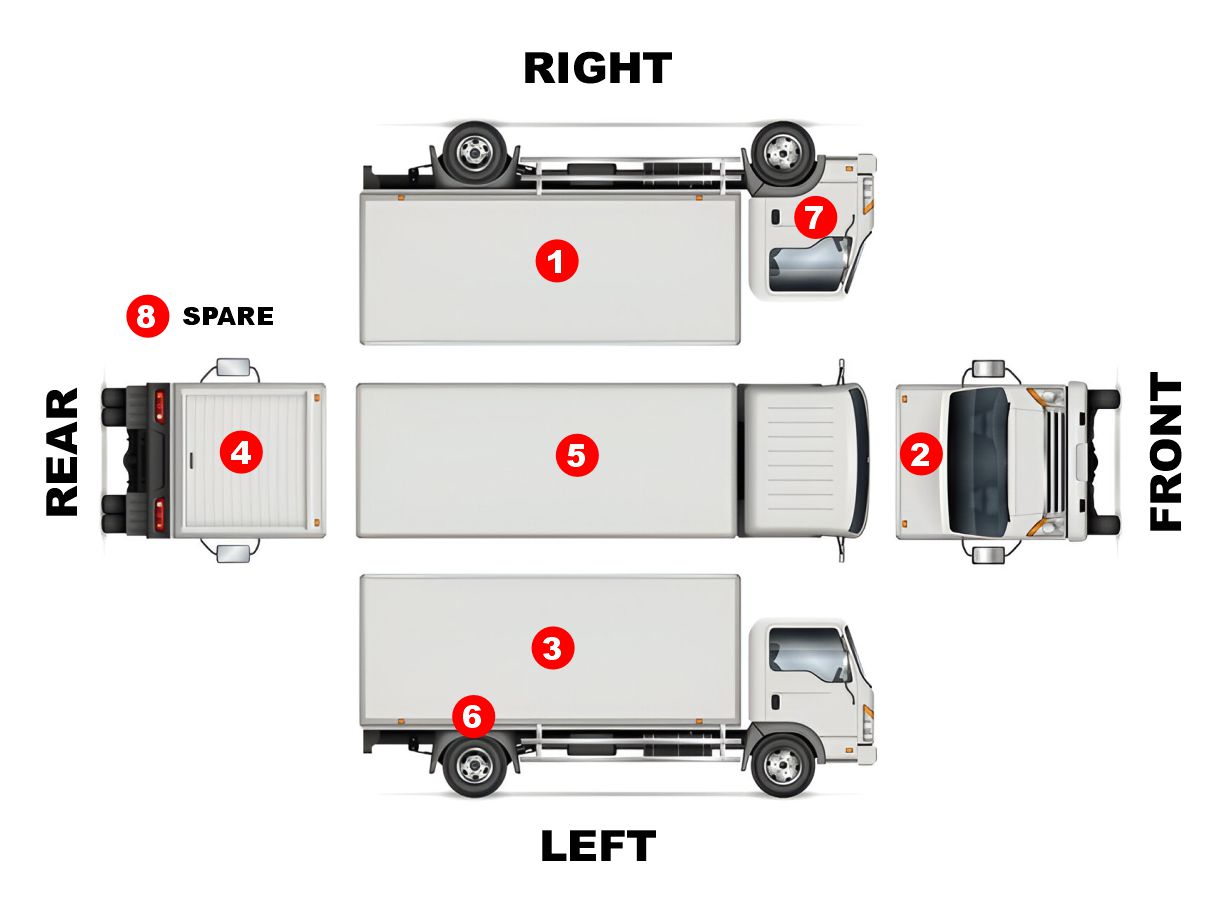 RIGHT

7

1

8 SPARE

REAR

4

5

2

FRONT

3

6

LEFT